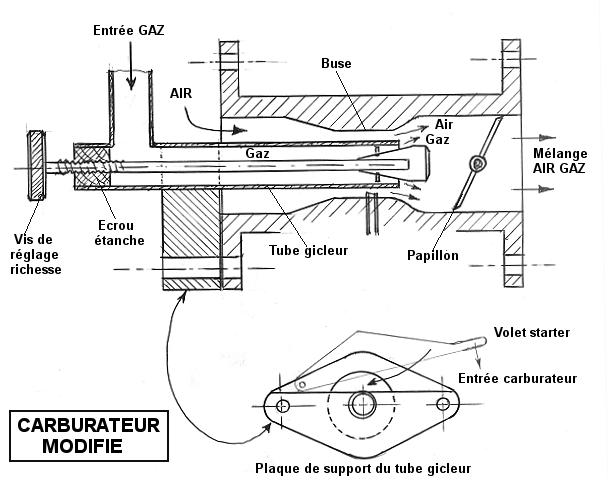 Entrée GAZ

Buse

AIR

Air

Gaz

Gaz

Mélange AIR GAZ

Vis de réglage richesse

Ecrou étanche

Tube gicleur

Papillon

Volet starter

Entrée carburateur

CARBURATEUR MODIFIE

Plaque de support du tube gicleur