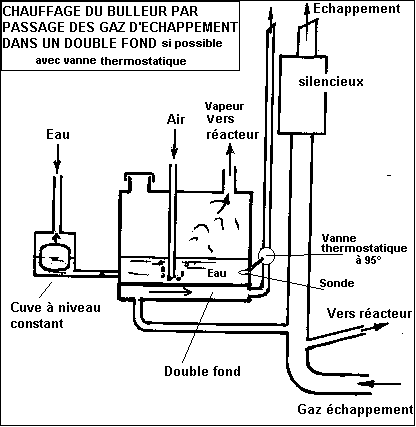 CHAUFFAGE DU BULLEUR PAR PASSAGE DES GAZ D'ECHAPPEMENT DANS UN DOUBLE FOND si possible avec vanne thermostatique

Echappement

silencieux

Vapeur Vers réacteur

Air

Eau

Vanne thermostatique à 95°

Eau

Sonde

Cuve à niveau constant

Vers réacteur

Double fond

Gaz échappement