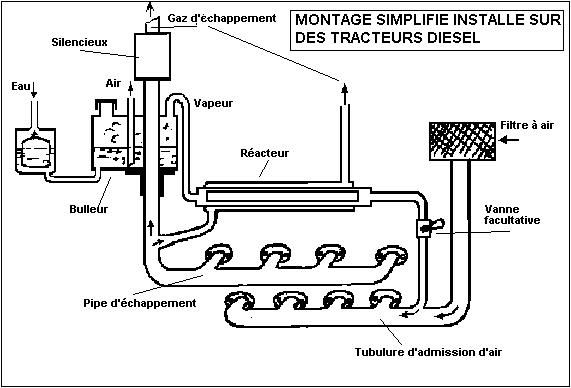 MONTAGE SIMPLIFIE INSTALLE SUR DES TRACTEURS DIESEL

Gaz d'échappement

Silencieux

Eau

Air

Vapeur

Filtre à air

Réacteur

Bulleur

Vanne facultative

Pipe d'échappement

Tubulure d'admission d'air